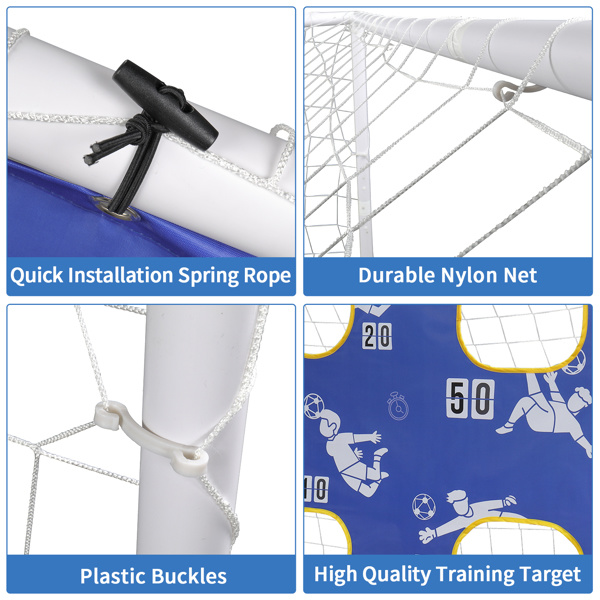 Quick Installation Spring Rope

Durable Nylon Net

Plastic Buckles

20

50

10

High Quality Training Target