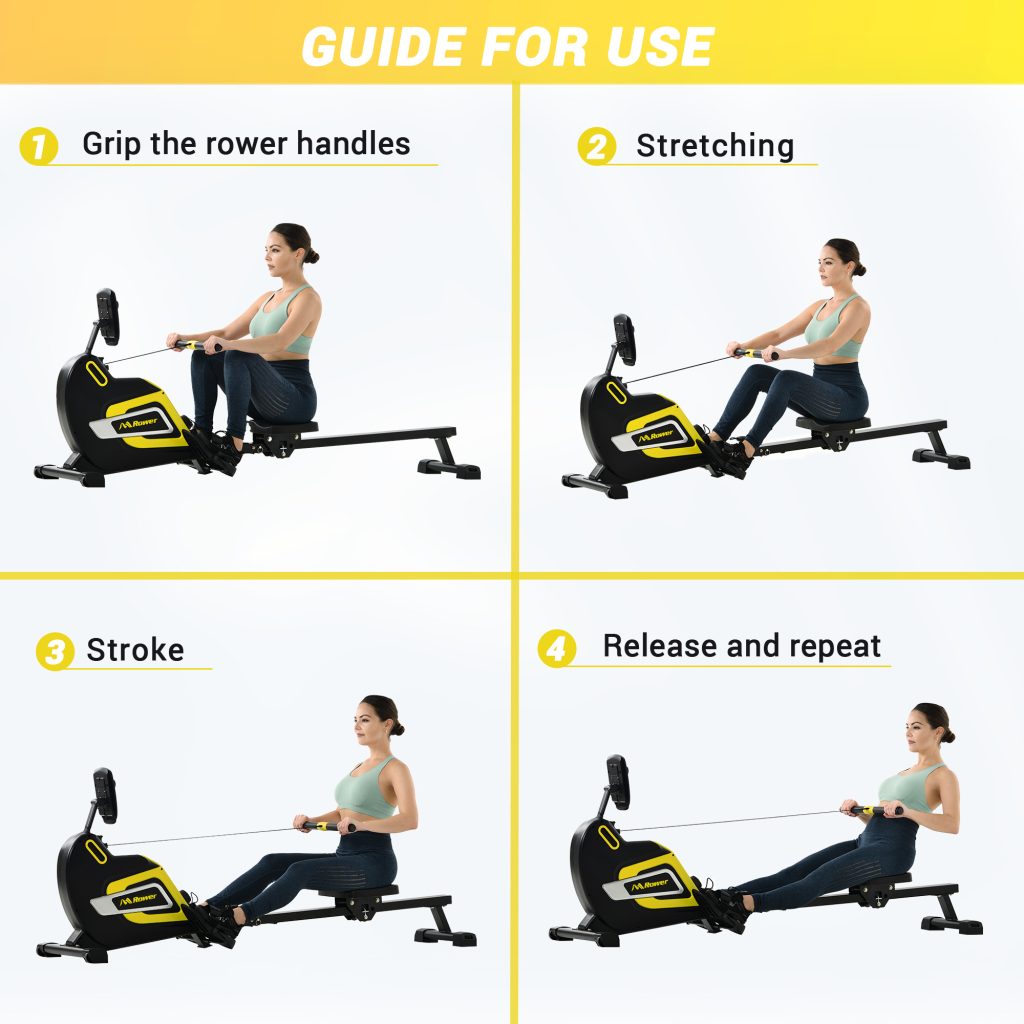 GUIDE FOR USE

1 Grip the rower handles

Rower

2 Stretching

Rower

3 Stroke

Rower

4 Release and repeat

Rower