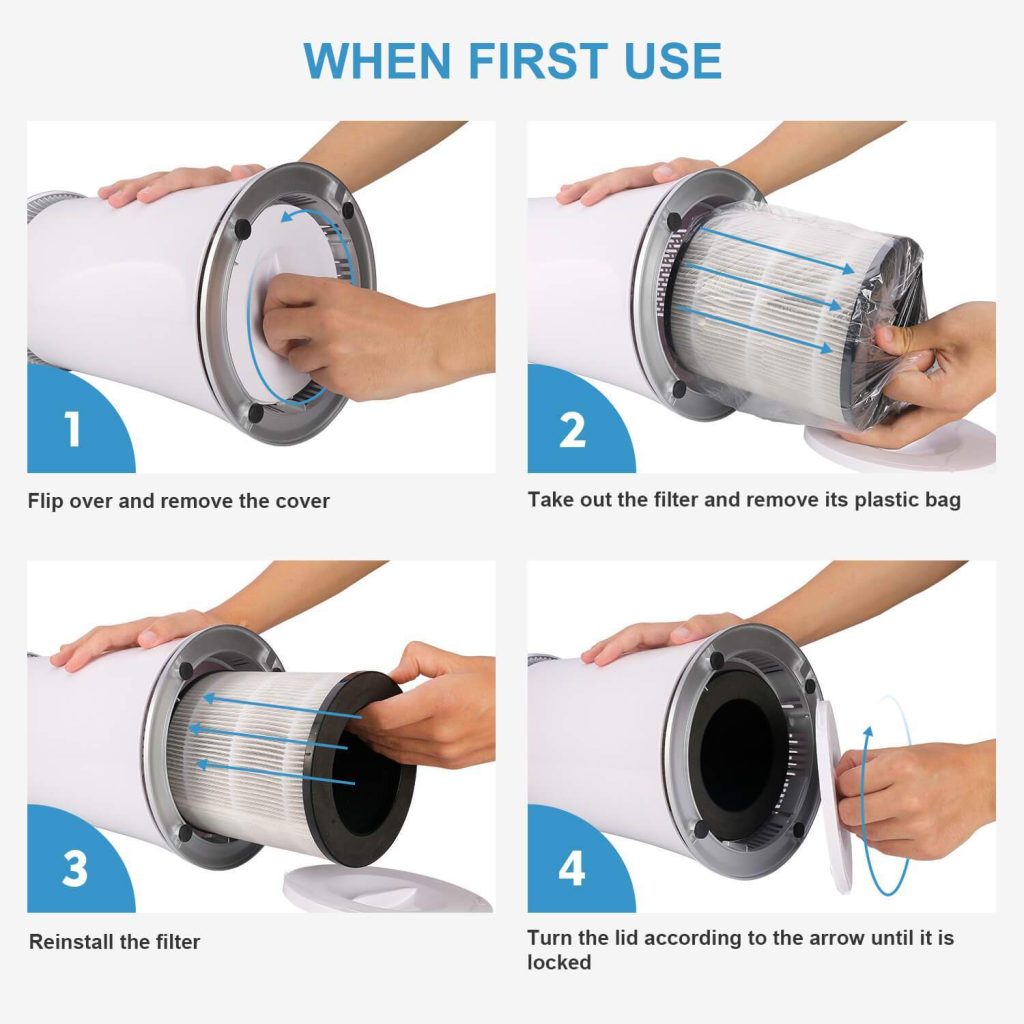 WHEN FIRST USE

1

Flip over and remove the cover

2

Take out the filter and remove its plastic bag

3

Reinstall the filter

4

Turn the lid according to the arrow until it is locked