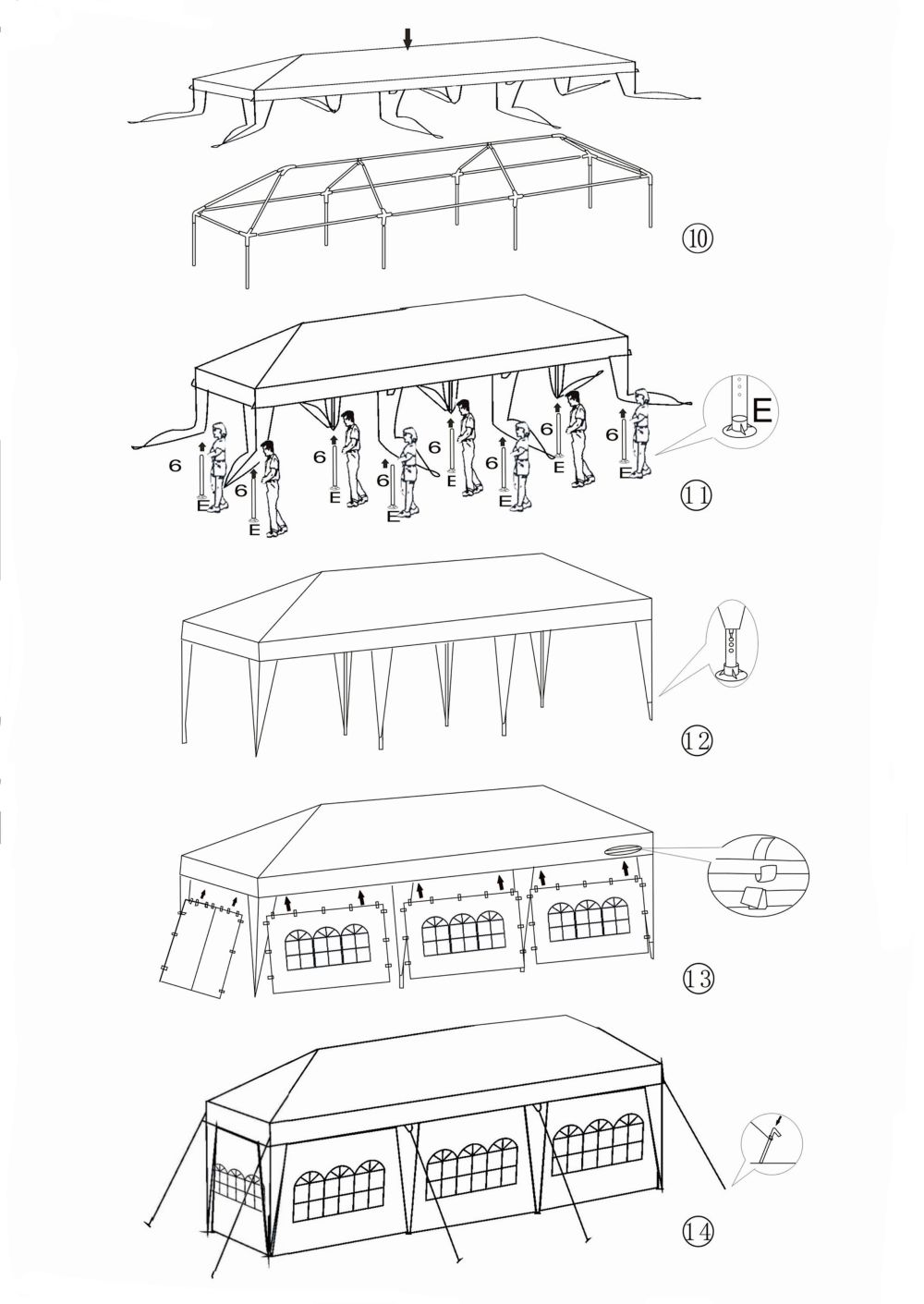 ⑩

6
E
6
E
6
E
6
E
6
E
6
E
6
E
6
E
E
⑪

⑫

⑬

⑭