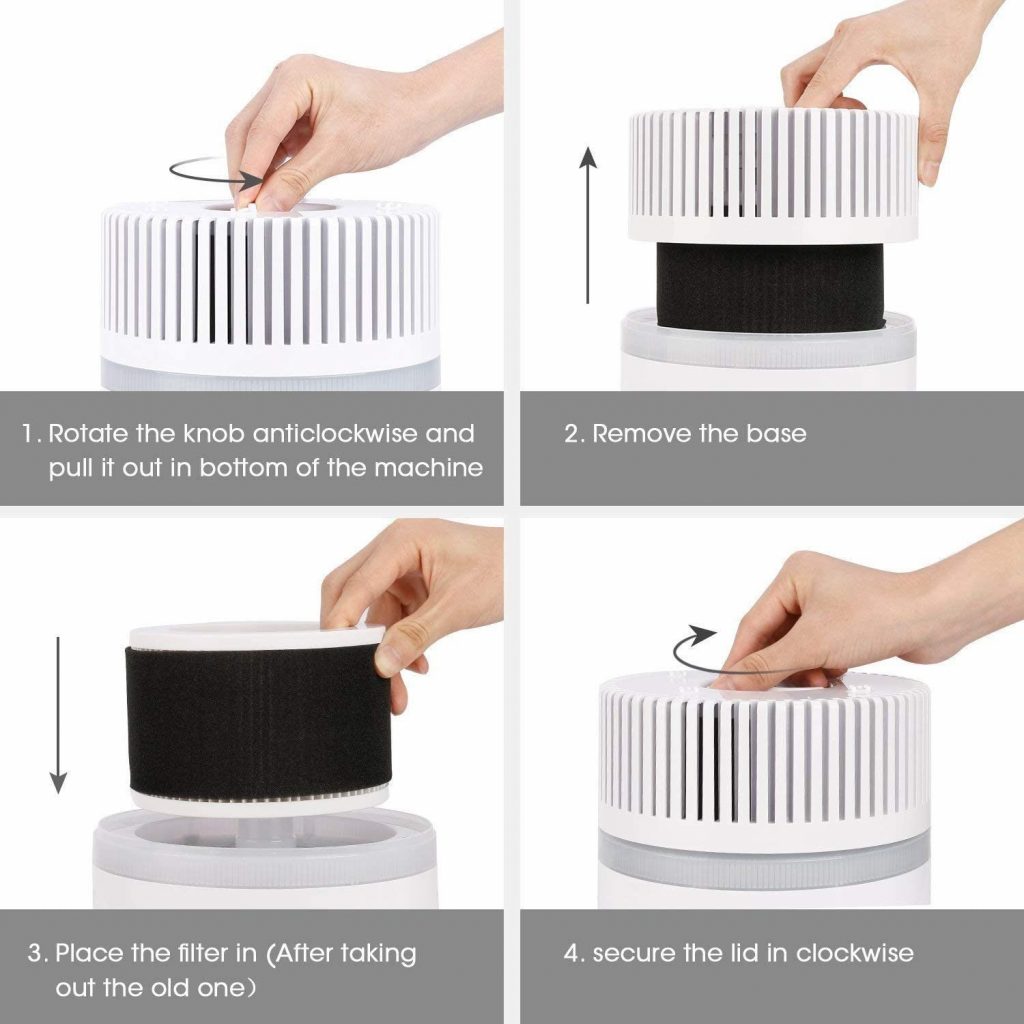 1. Rotate the knob anticlockwise and pull it out in bottom of the machine

2. Remove the base

3. Place the filter in (After taking out the old one)

4. secure the lid in clockwise