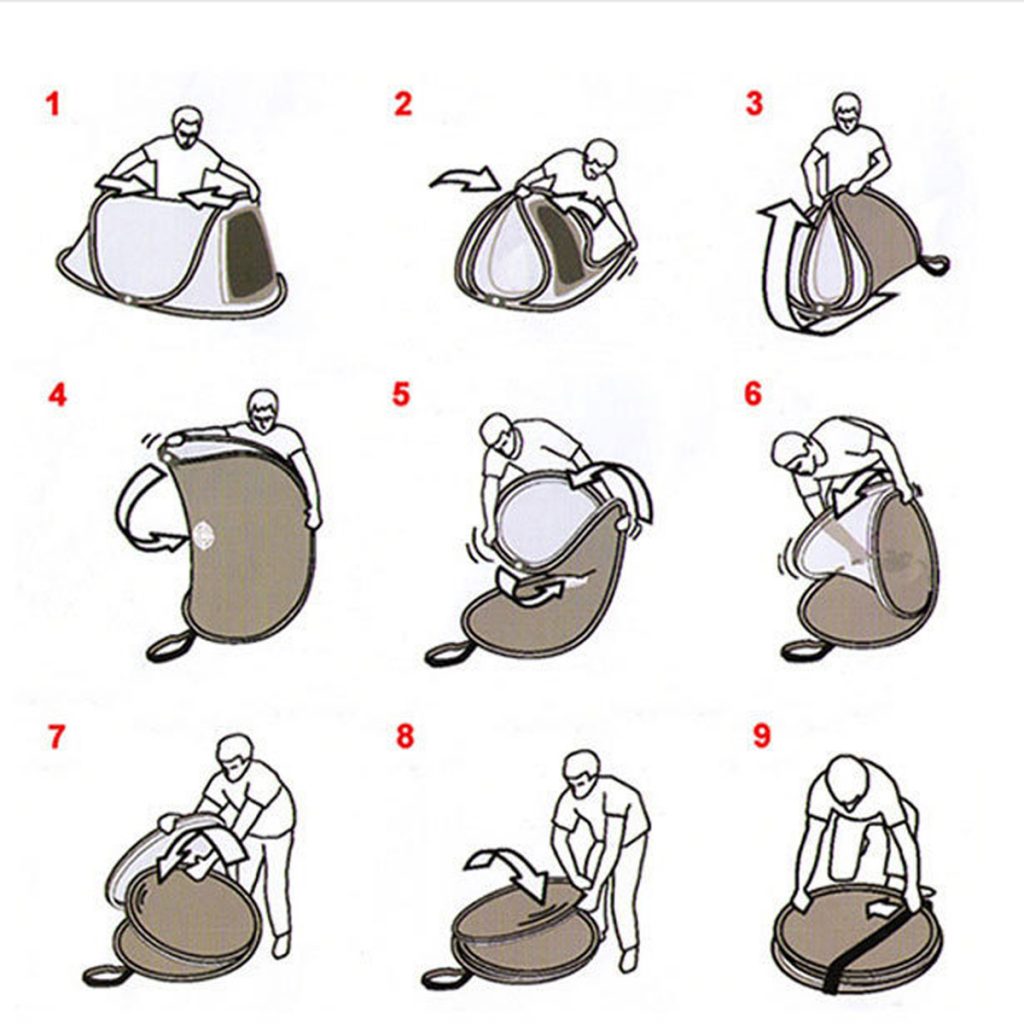 1

2

3

4

5

6

7

8

9